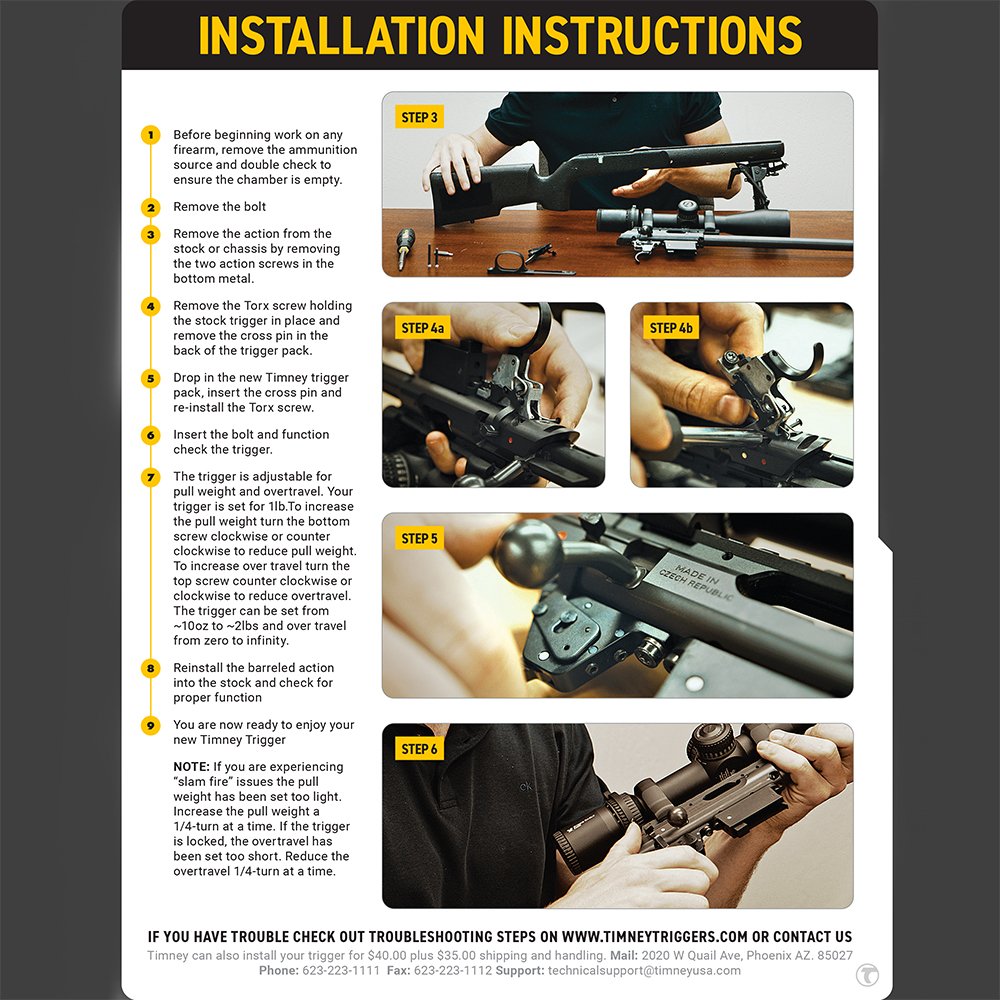 INSTALLATION INSTRUCTIONS

1 Before beginning work on any firearm, remove the ammunition source and double check to ensure the chamber is empty.

2 Remove the bolt

3 Remove the action from the stock or chassis by removing the two action screws in the bottom metal.

4 Remove the Torx screw holding the stock trigger in place and remove the cross pin in the back of the trigger pack.

5 Drop in the new Timney trigger pack, insert the cross pin and re-install the Torx screw.

6 Insert the bolt and function check the trigger.

7 The trigger is adjustable for pull weight and overtravel. Your trigger is set for 1lb.To increase the pull weight turn the bottom screw clockwise or counter clockwise to reduce pull weight. To increase over travel turn the top screw counter clockwise or clockwise to reduce overtravel. The trigger can be set from ~10oz to ~2lbs and over travel from zero to infinity.

8 Reinstall the barreled action into the stock and check for proper function

9 You are now ready to enjoy your new Timney Trigger

NOTE: If you are experiencing "slam fire" issues the pull weight has been set too light. Increase the pull weight a 1/4-turn at a time. If the trigger is locked, the overtravel has been set too short. Reduce the overtravel 1/4-turn at a time.

STEP 3

STEP 4a

STEP 4b

STEP 5

MADE IN CZECH REPUBLIC

STEP 6

IF YOU HAVE TROUBLE CHECK OUT TROUBLESHOOTING STEPS ON WWW.TIMNEYTRIGGERS.COM OR CONTACT US

Timney can also install your trigger for $40.00 plus $35.00 shipping and handling. Mail: 2020 W Quail Ave, Phoenix AZ. 85027

Phone: 623-223-1111 Fax: 623-223-1112 Support: technicalsupport@timneyusa.com