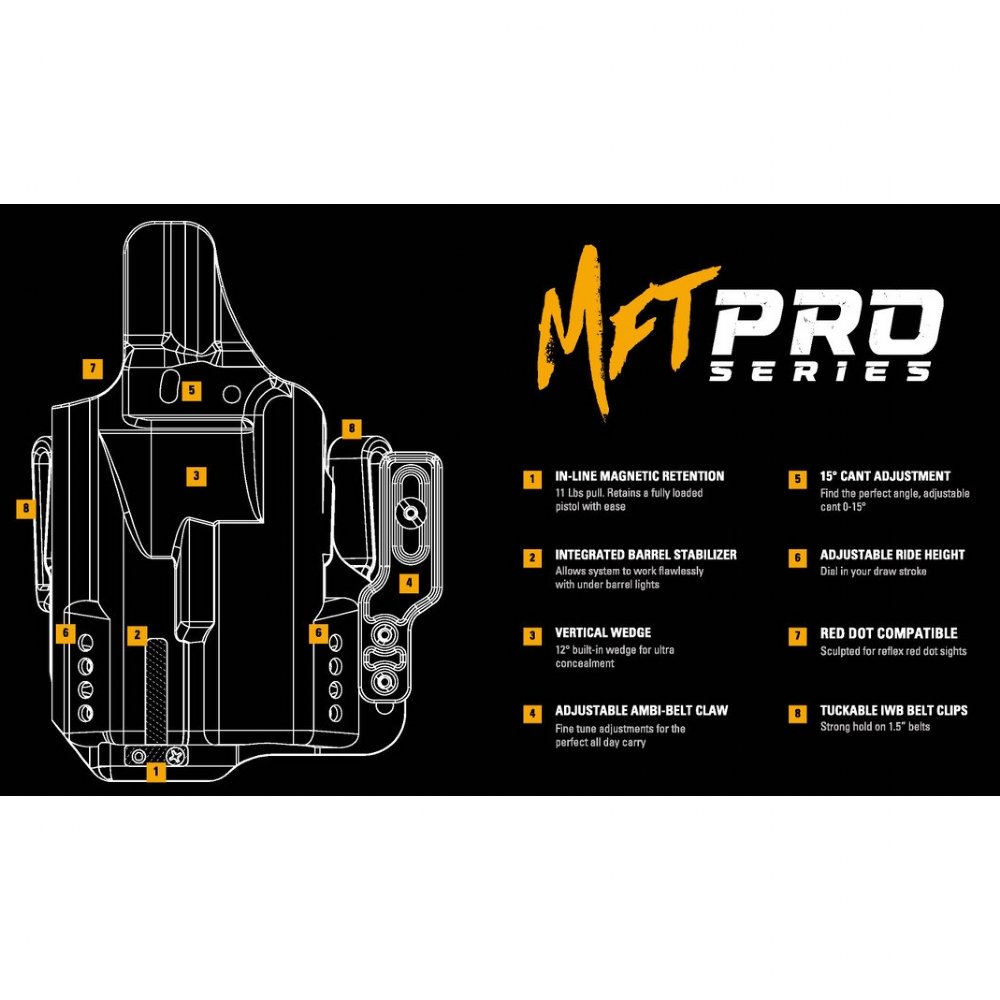 7

5

8

3

8

4

6

2

6

1

MFT PRO SERIES

1 IN-LINE MAGNETIC RETENTION
11 Lbs pull. Retains a fully loaded pistol with ease

2 INTEGRATED BARREL STABILIZER
Allows system to work flawlessly with under barrel lights

3 VERTICAL WEDGE
12° built-in wedge for ultra concealment

4 ADJUSTABLE AMBI-BELT CLAW
Fine tune adjustments for the perfect all day carry

5 15° CANT ADJUSTMENT
Find the perfect angle, adjustable cant 0-15°

6 ADJUSTABLE RIDE HEIGHT
Dial in your draw stroke

7 RED DOT COMPATIBLE
Sculpted for reflex red dot sights

8 TUCKABLE IWB BELT CLIPS
Strong hold on 1.5" belts