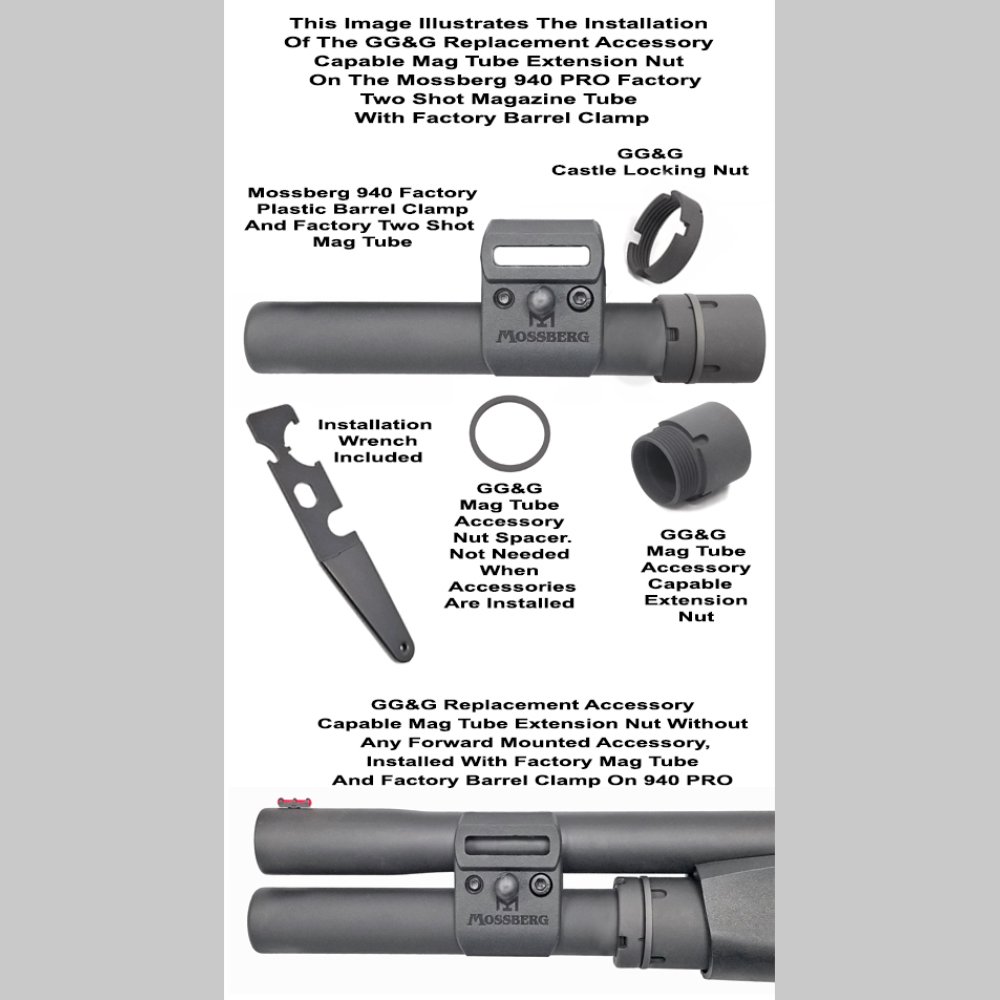 This Image Illustrates The Installation Of The GG&G Replacement Accessory Capable Mag Tube Extension Nut On The Mossberg 940 PRO Factory Two Shot Magazine Tube With Factory Barrel Clamp

GG&G Castle Locking Nut

Mossberg 940 Factory Plastic Barrel Clamp And Factory Two Shot Mag Tube

MOSSBERG

Installation Wrench Included

GG&G Mag Tube Accessory Nut Spacer. Not Needed When Accessories Are Installed

GG&G Mag Tube Accessory Capable Extension Nut

GG&G Replacement Accessory Capable Mag Tube Extension Nut Without Any Forward Mounted Accessory, Installed With Factory Mag Tube And Factory Barrel Clamp On 940 PRO

MOSSBERG