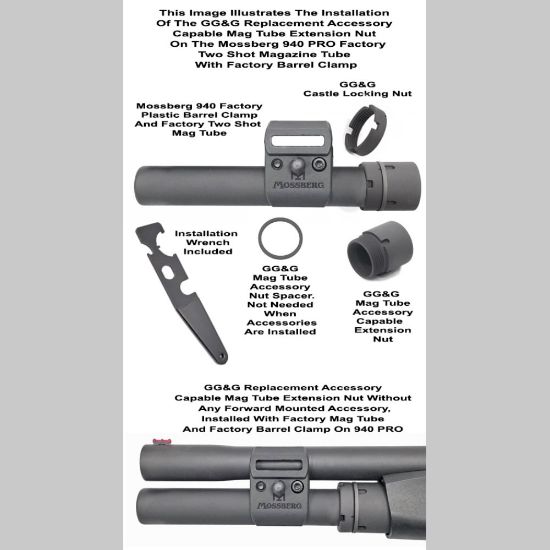 This Image Illustrates The Installation Of The GG&G Replacement Accessory Capable Mag Tube Extension Nut On The Mossberg 940 PRO Factory Two Shot Magazine Tube With Factory Barrel Clamp

GG&G Castle Locking Nut

Mossberg 940 Factory Plastic Barrel Clamp And Factory Two Shot Mag Tube

MOSSBERG

Installation Wrench Included

GG&G Mag Tube Accessory Nut Spacer. Not Needed When Accessories Are Installed

GG&G Mag Tube Accessory Capable Extension Nut

GG&G Replacement Accessory Capable Mag Tube Extension Nut Without Any Forward Mounted Accessory, Installed With Factory Mag Tube And Factory Barrel Clamp On 940 PRO

MOSSBERG