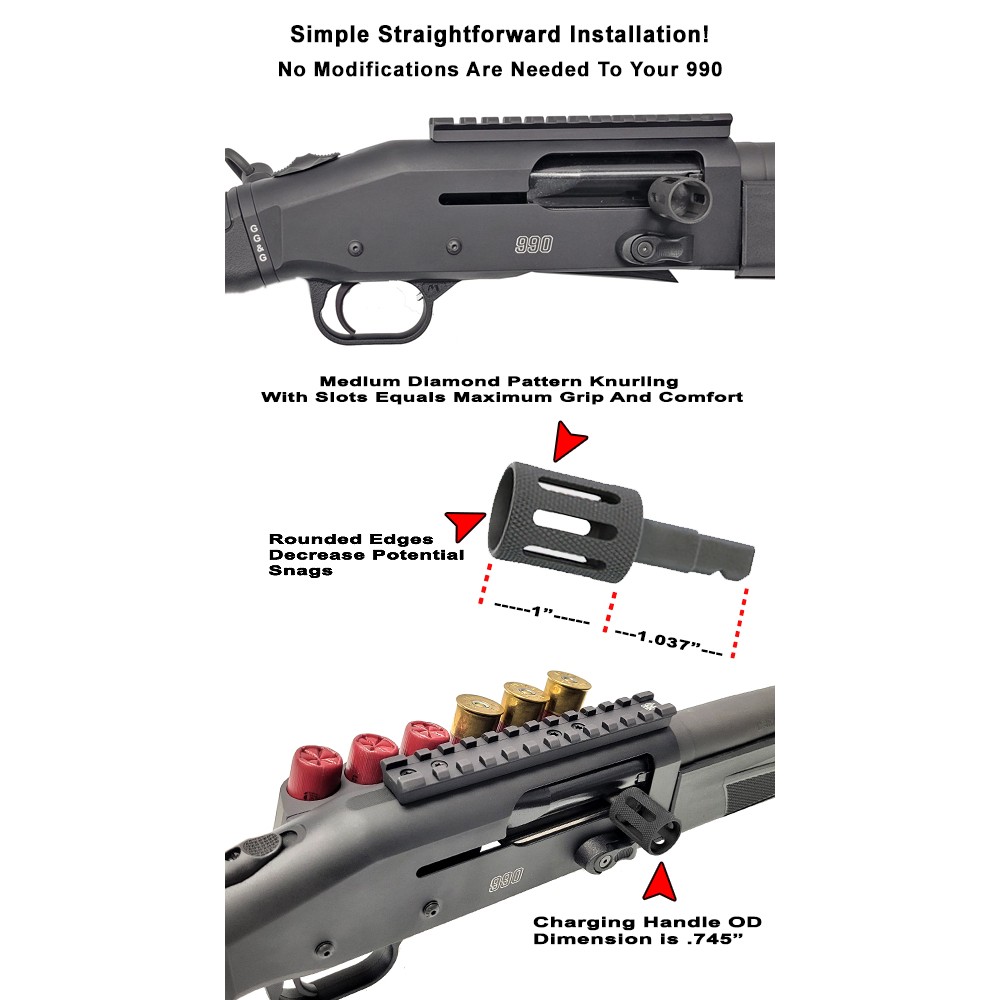 Simple Straightforward Installation!
No Modifications Are Needed To Your 990

GG&G

990

Medium Diamond Pattern Knurling
With Slots Equals Maximum Grip And Comfort

Rounded Edges Decrease Potential Snags

-----1"-----

---1.037"---

990

Charging Handle OD Dimension is .745"