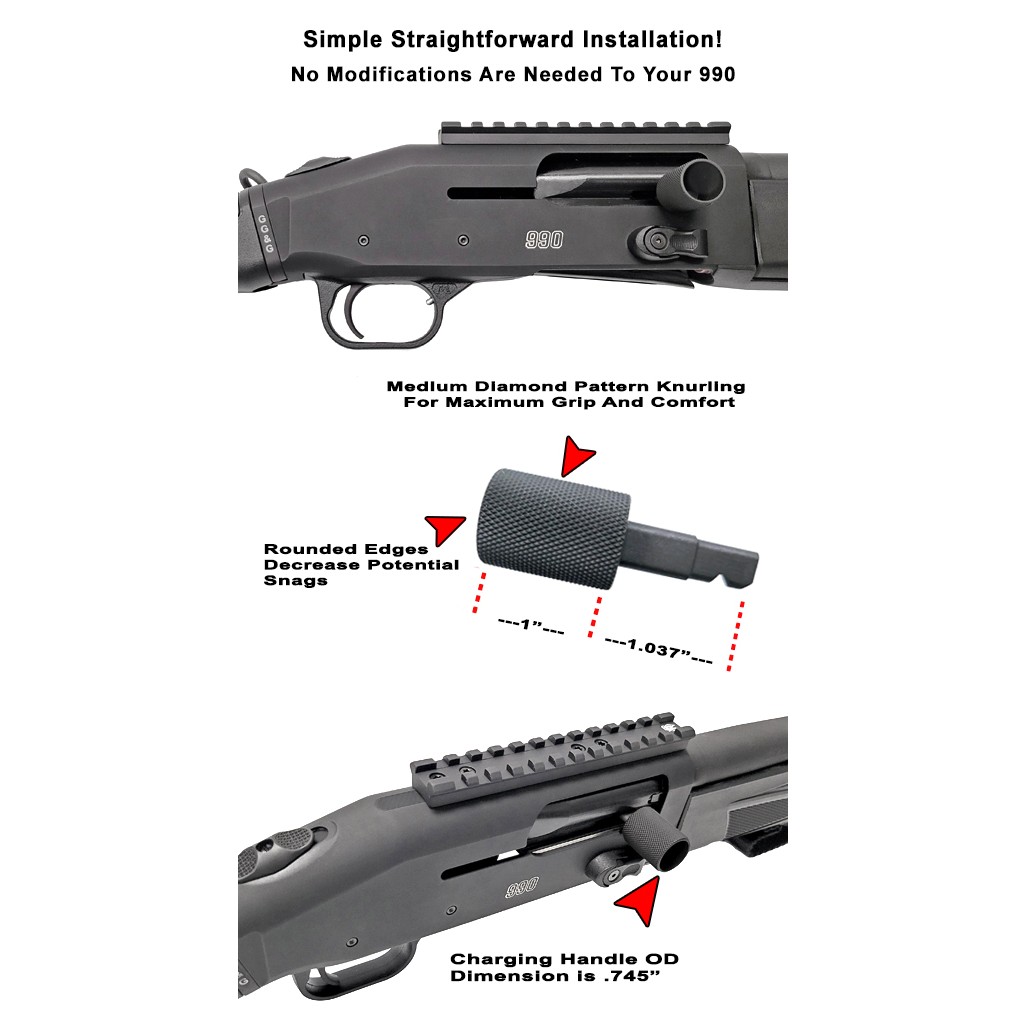 Simple Straightforward Installation!
No Modifications Are Needed To Your 990

GG&G

990

Medium Diamond Pattern Knurling
For Maximum Grip And Comfort

Rounded Edges
Decrease Potential
Snags

---1"---

---1.037"---

990

Charging Handle OD
Dimension is .745"