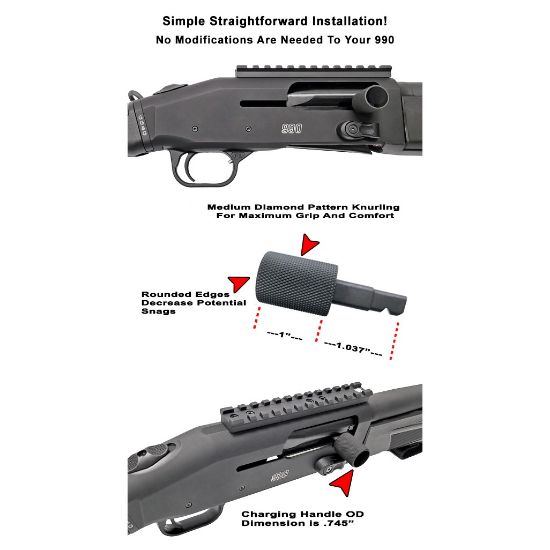 Simple Straightforward Installation!
No Modifications Are Needed To Your 990

990

Medium Diamond Pattern Knurling
For Maximum Grip And Comfort

Rounded Edges
Decrease Potential
Snags

---1"---

---1.037"---

Charging Handle OD
Dimension is .745"