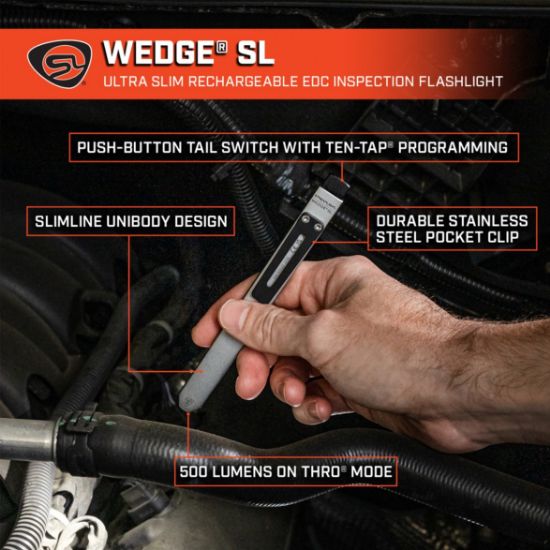 SL

WEDGE® SL
ULTRA SLIM RECHARGEABLE EDC INSPECTION FLASHLIGHT

PUSH-BUTTON TAIL SWITCH WITH TEN-TAP® PROGRAMMING

SLIMLINE UNIBODY DESIGN

DURABLE STAINLESS STEEL POCKET CLIP

500 LUMENS ON THRO® MODE